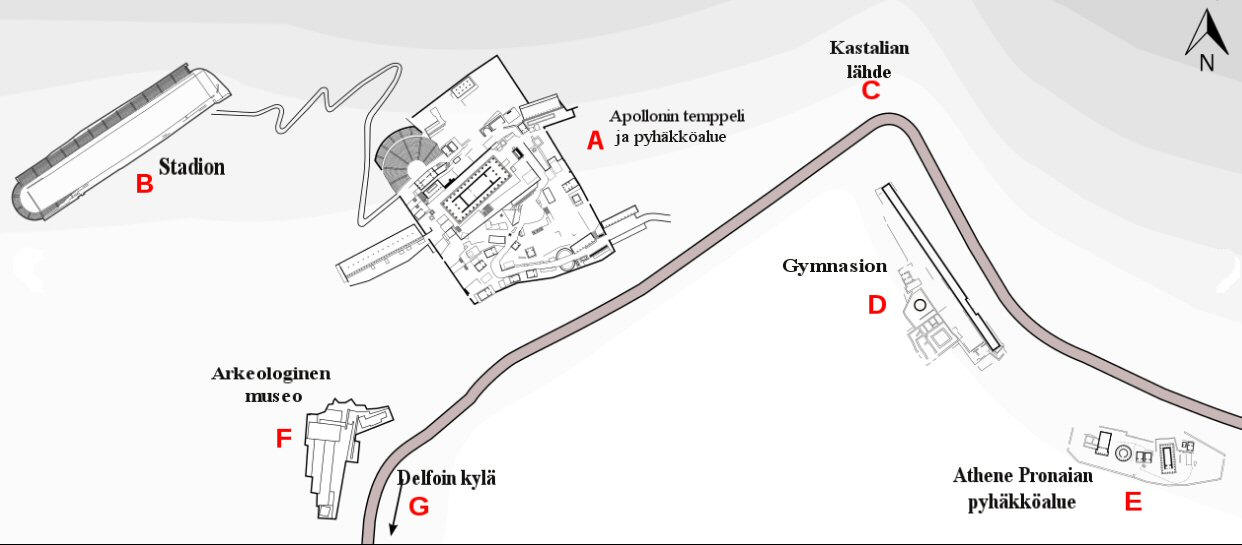 N

Kastalian lähde
C

Apollonin temppeli ja pyhäkköalue
A

Stadion
B

Gymnasion
D

Arkeologinen museo
F

Delfoin kylä
G

Athene Pronaian pyhäkköalue
E